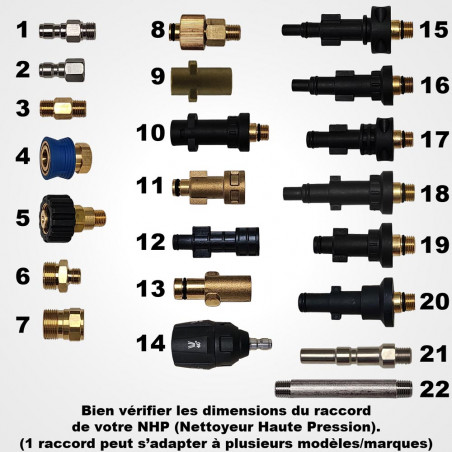 1
2
3
4
5
6
7
8
9
10
11
12
13
14
15
16
17
18
19
20
21
22

Bien vérifier les dimensions du raccord de votre NHP (Nettoyeur Haute Pression).
(1 raccord peut s'adapter à plusieurs modèles/marques)